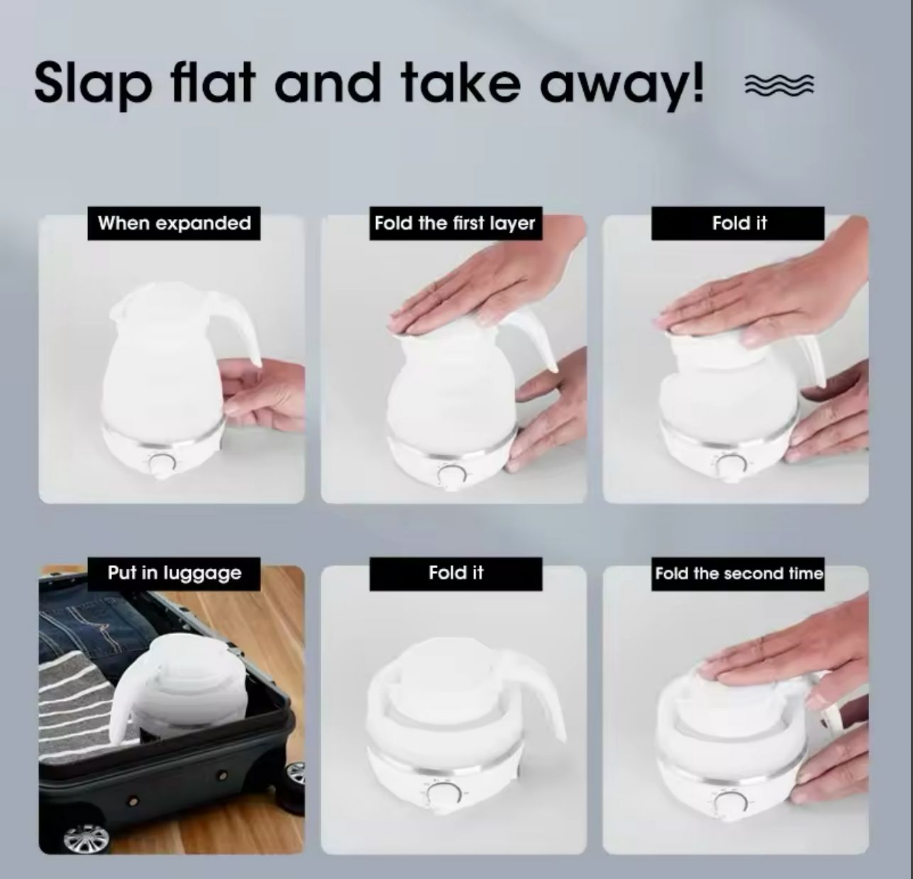 Slap flat and take away!

When expanded

Fold the first layer

Fold it

Put in luggage

Fold it

Fold the second time